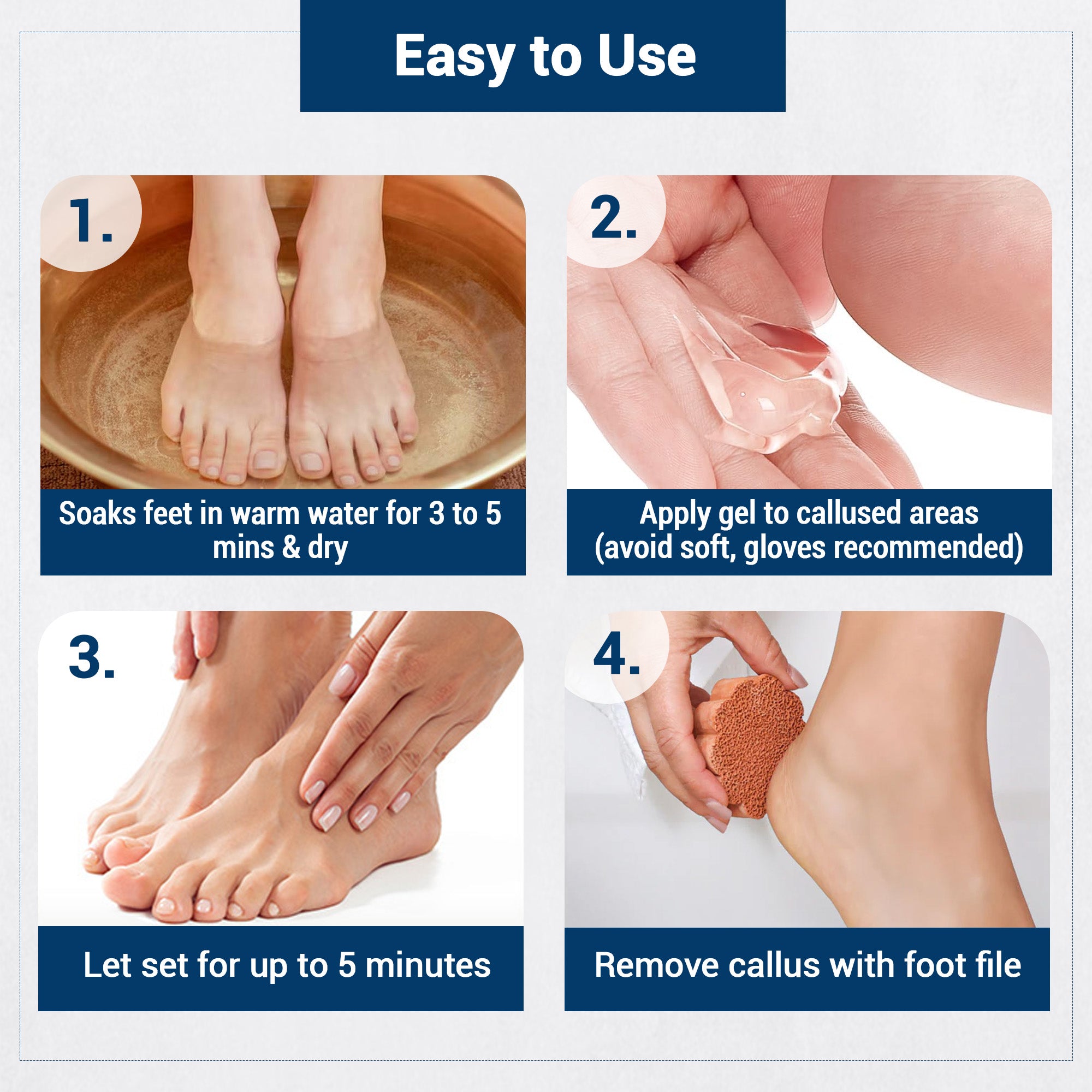 Easy to Use

1.

Soaks feet in warm water for 3 to 5 mins & dry

2.

Apply gel to callused areas (avoid soft, gloves recommended)

3.

Let set for up to 5 minutes

4.

Remove callus with foot file