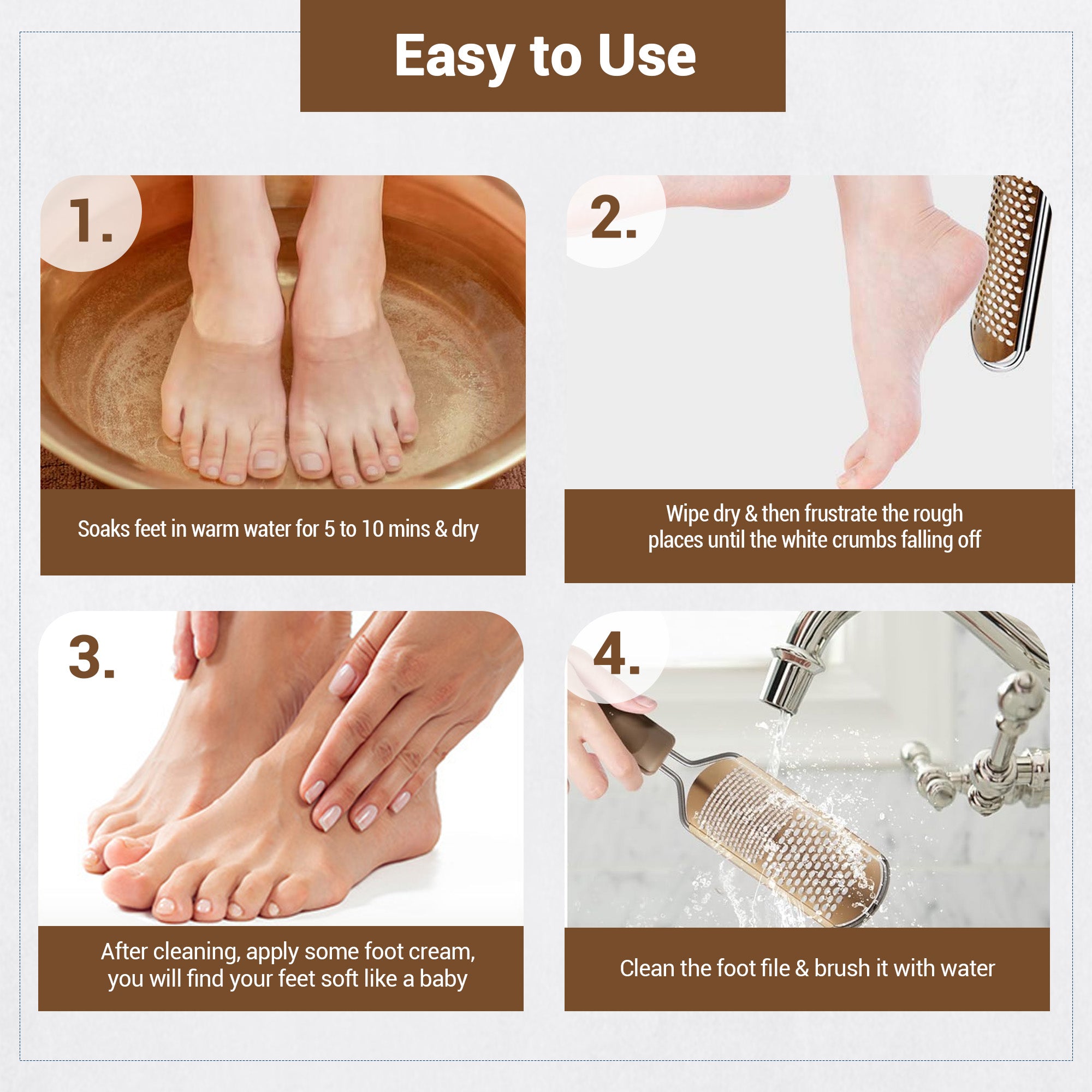 Easy to Use

1.

Soaks feet in warm water for 5 to 10 mins & dry

2.

Wipe dry & then frustrate the rough places until the white crumbs falling off

3.

After cleaning, apply some foot cream, you will find your feet soft like a baby

4.

Clean the foot file & brush it with water