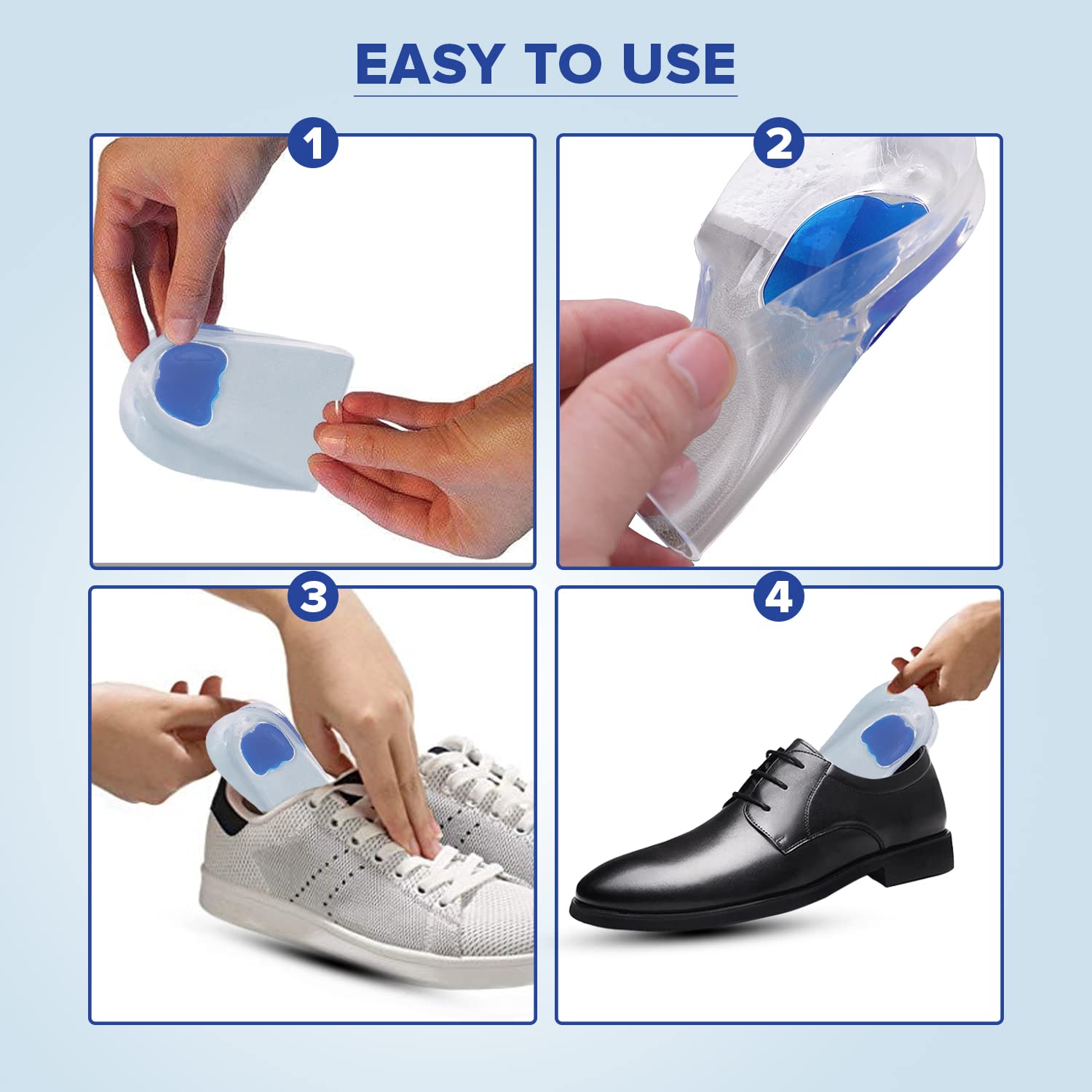 EASY TO USE

1

2

3

4