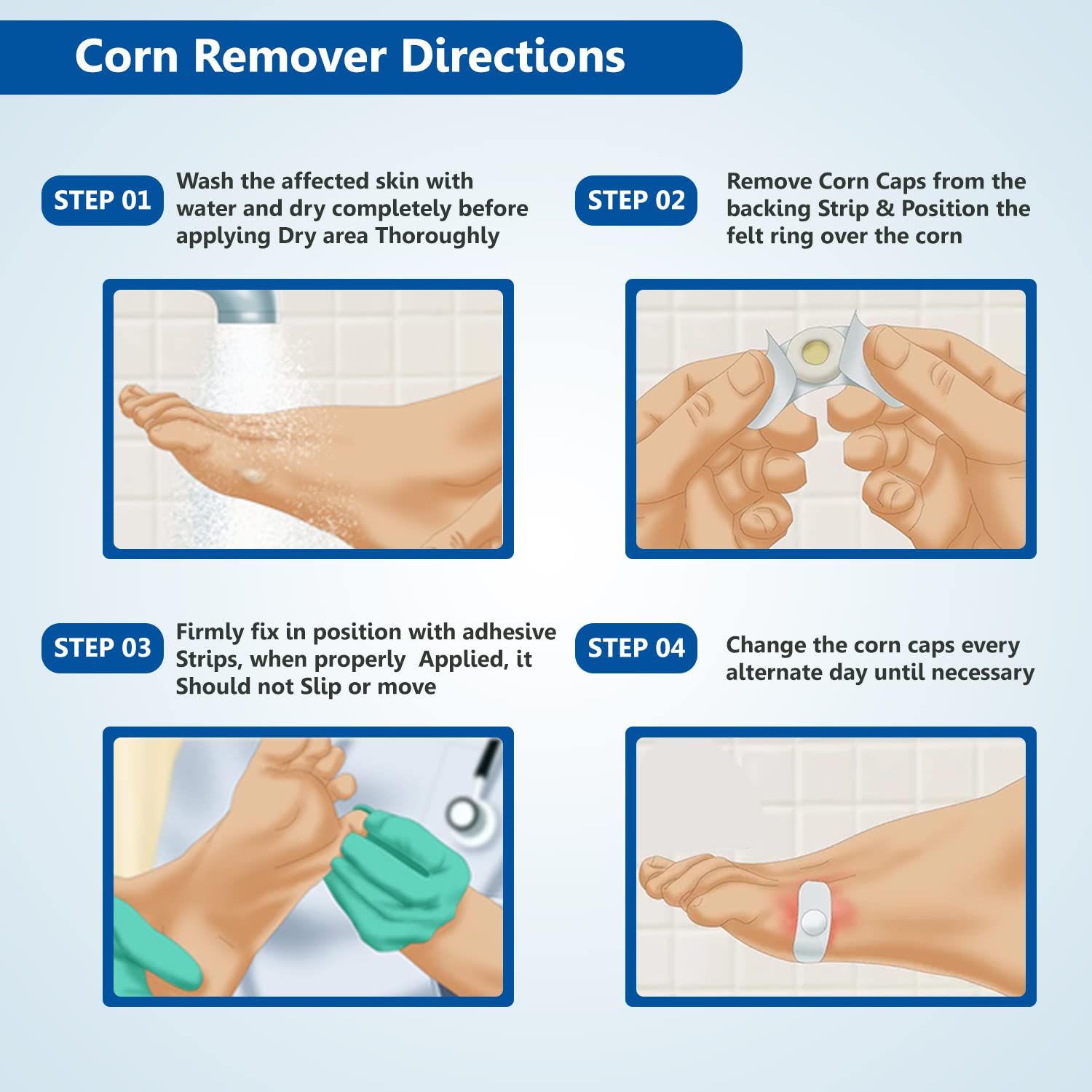 Corn Remover Directions

STEP 01 Wash the affected skin with water and dry completely before applying Dry area Thoroughly

STEP 02 Remove Corn Caps from the backing Strip & Position the felt ring over the corn

STEP 03 Firmly fix in position with adhesive Strips, when properly Applied, it Should not Slip or move

STEP 04 Change the corn caps every alternate day until necessary