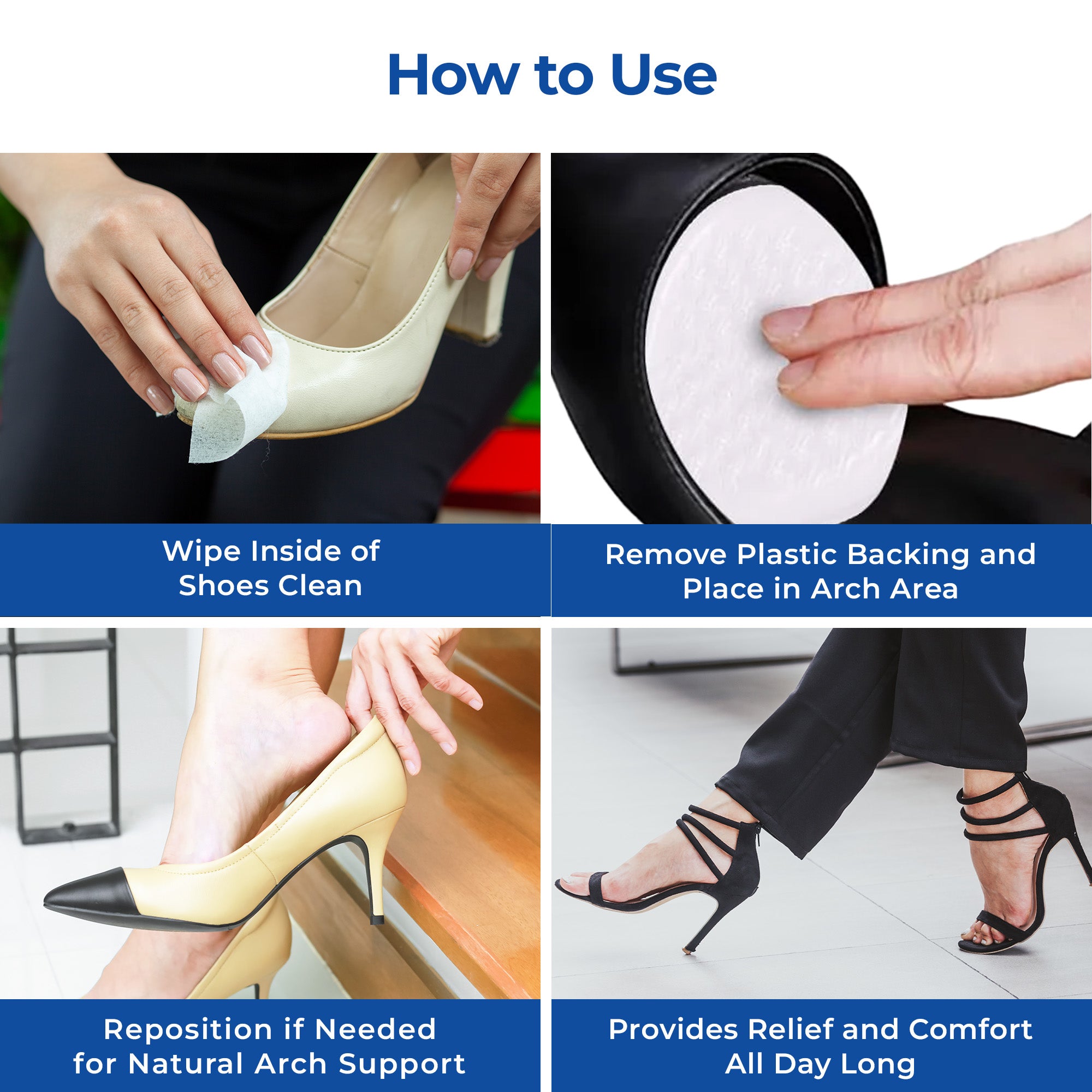 How to Use

Wipe Inside of Shoes Clean

Remove Plastic Backing and Place in Arch Area

Reposition if Needed for Natural Arch Support

Provides Relief and Comfort All Day Long