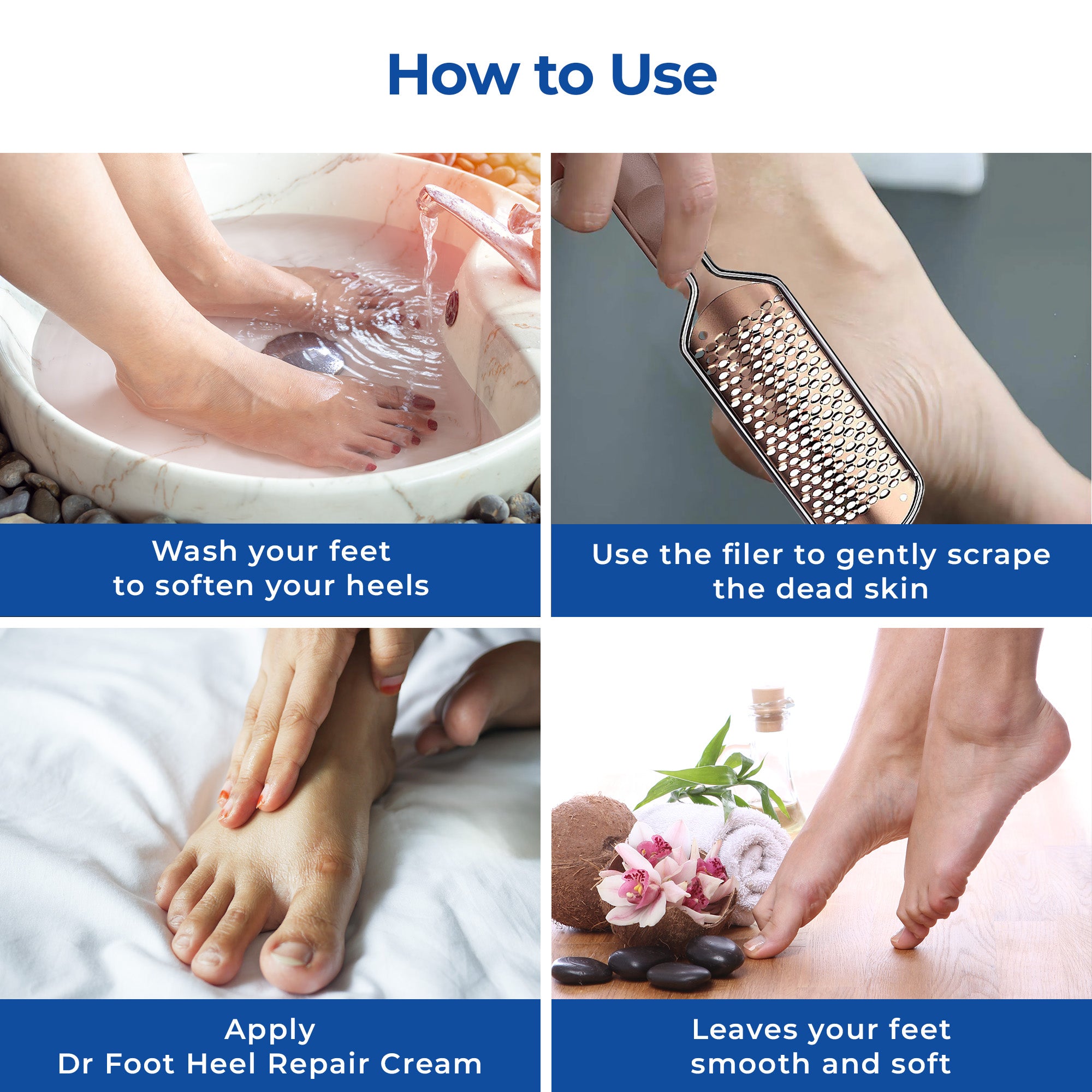 How to Use

Wash your feet
to soften your heels

Use the filer to gently scrape
the dead skin

Apply
Dr Foot Heel Repair Cream

Leaves your feet
smooth and soft