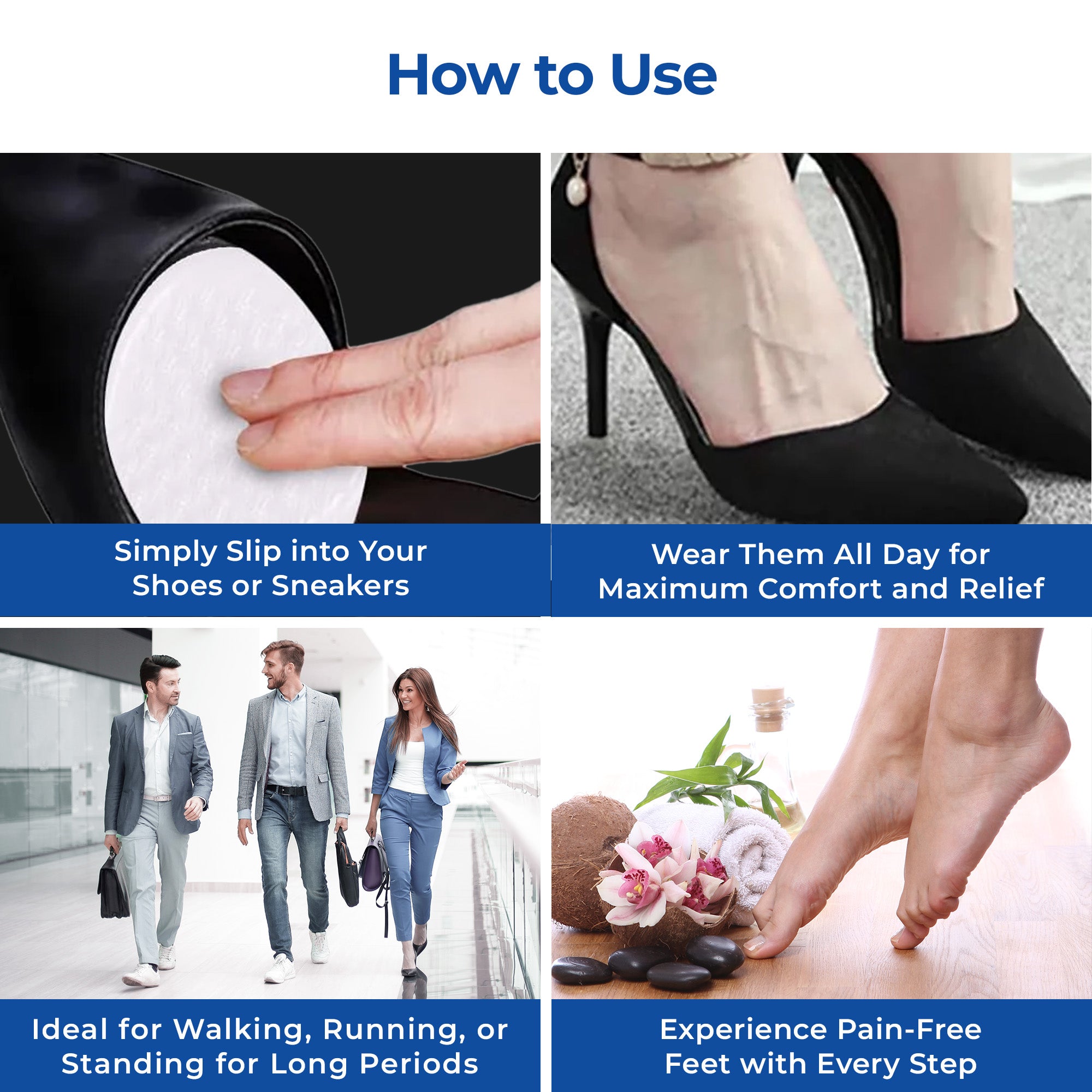 How to Use

Simply Slip into Your Shoes or Sneakers

Wear Them All Day for Maximum Comfort and Relief

Ideal for Walking, Running, or Standing for Long Periods

Experience Pain-Free Feet with Every Step